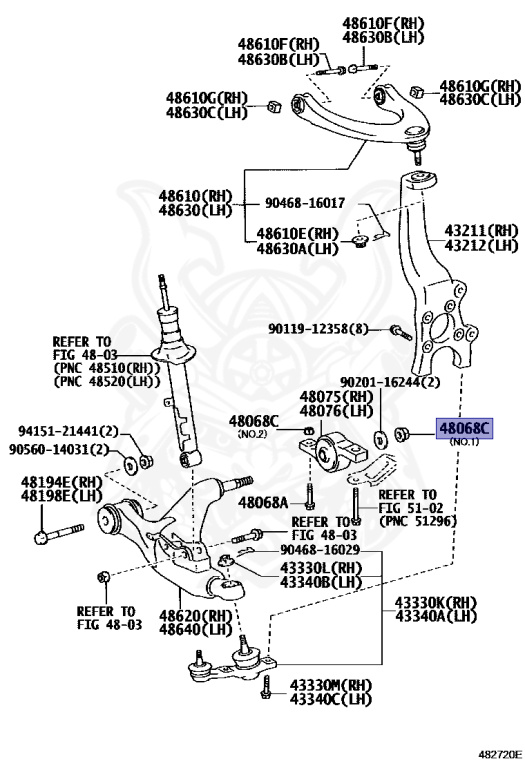 48610F(RH)
48630B(LH)

48610F(RH)
48630B(LH)

48610G(RH)
48630C(LH)

48610G(RH)
48630C(LH)

48610(RH)
48630(LH)

90468-16017

48610E(RH)
48630A(LH)

43211(RH)
43212(LH)

90119-12358(8)

REFER TO
FIG 48-03
(PNC 48510(RH))
(PNC 48520(LH))

90201-16244(2)

48075(RH)
48076(LH)

48068C
(NO.2)

48068C
(NO.1)

94151-21441(2)
90560-14031(2)

48194E(RH)
48198E(LH)

48068A

REFER TO
FIG 51-02
(PNC 51296)

REFER TO
FIG 48-03

90468-16029

43330L(RH)
43340B(LH)

REFER TO
FIG 48-03

48620(RH)
48640(LH)

43330K(RH)
43340A(LH)

43330M(RH)
43340C(LH)

482720E