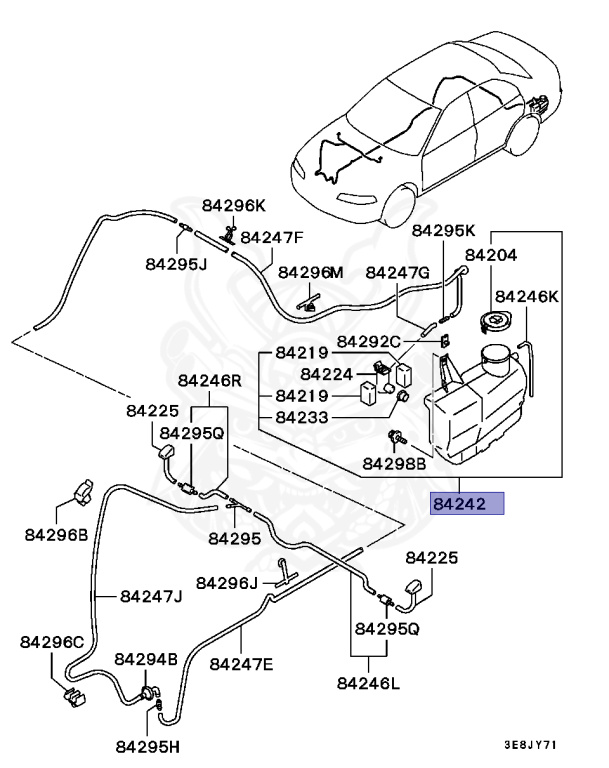 84296K
84247F
84295J
84296M
84247G
84295K
84204
84246K
84292C
84219
84224
84219
84233
84246R
84225
84295Q
84298B
84242
84296B
84295
84225
84296J
84247J
84295Q
84296C
84294B
84247E
84246L
84295H
3E8JY71