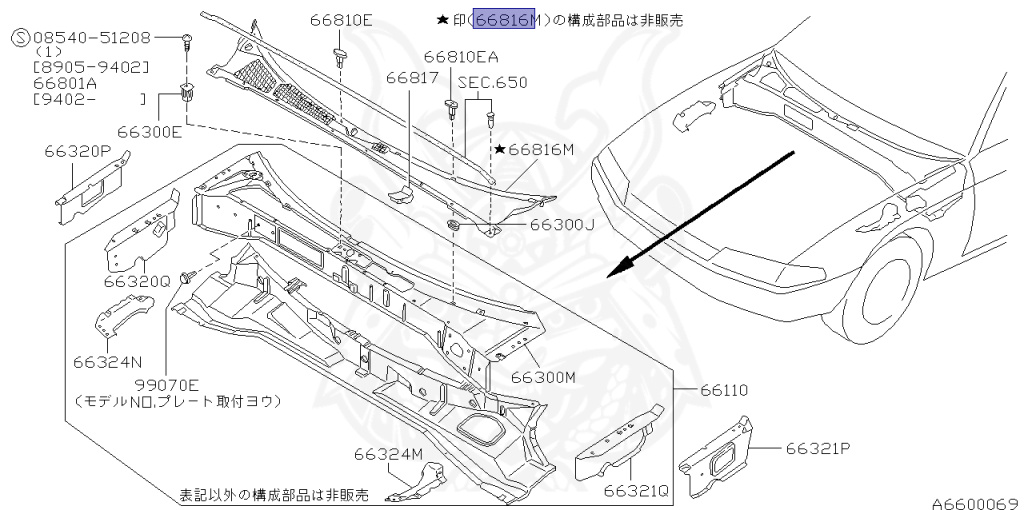 ★印(66816M)の構成部品は非販売

Ⓢ08540-51208
(1)
[8905-9402]
66801A
[9402- ]

66300E

66810E

66817

66810EA

SEC.650

★66816M

66300J

66320P

66320Q

66324N

99070E
(モデルNO.プレート取付ヨウ)

66300M

66110

66324M

66321Q

66321P

表記以外の構成部品は非販売

A6600069