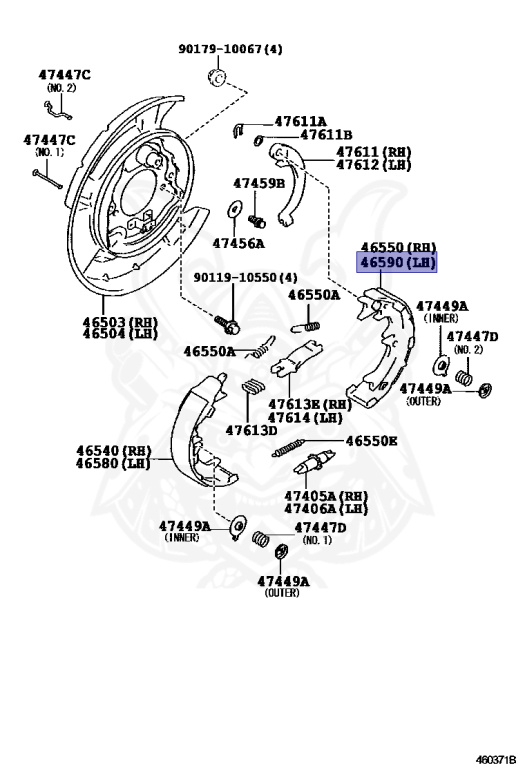 90179-10067(4)

47447C
(NO. 2)

47447C
(NO. 1)

47611A
47611B
47611(RH)
47612(LH)

47459B

47456A

46550(RH)
46590(LH)

90119-10550(4)

46550A

47449A
(INNER)

47447D
(NO. 2)

46503(RH)
46504(LH)

46550A

47449A
(OUTER)

47613E(RH)
47614(LH)

47613D

46550E

46540(RH)
46580(LH)

47405A(RH)
47406A(LH)

47449A
(INNER)

47447D
(NO. 1)

47449A
(OUTER)

460371B