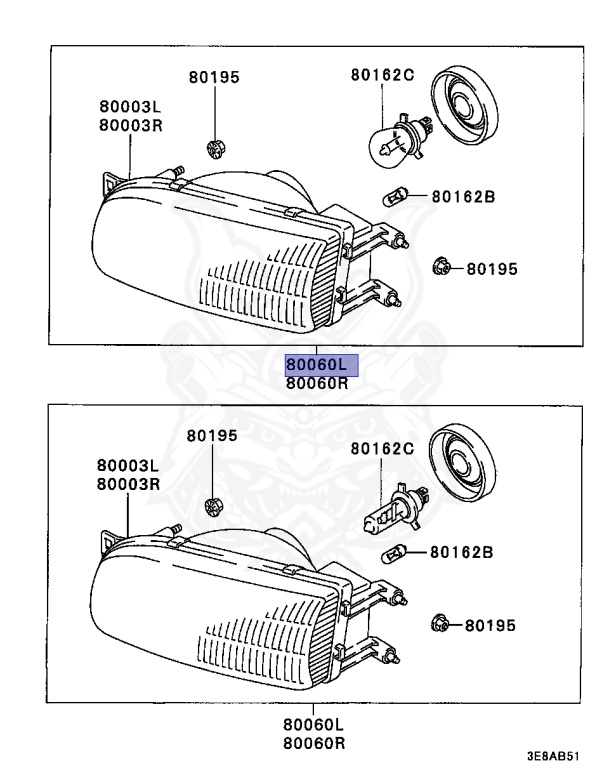 80195
80162C
80003L
80003R
80162B
80195
80060L
80060R

80195
80162C
80003L
80003R
80162B
80195
80060L
80060R

3E8AB51