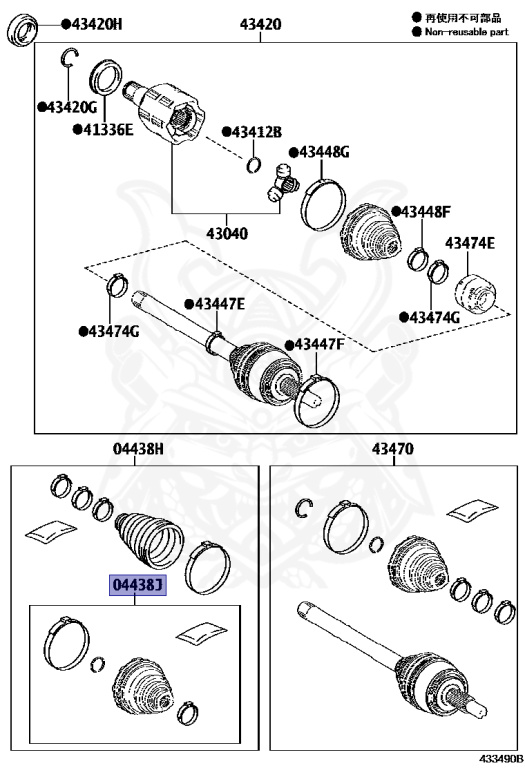 ●43420H

43420

● 再使用不可部品
● Non-reusable part

●43420G

●41336E

●43412B

●43448G

43040

●43448F

43474E

●43474G

●43447E

●43474G

●43447F

04438H

43470

04438J

433490B