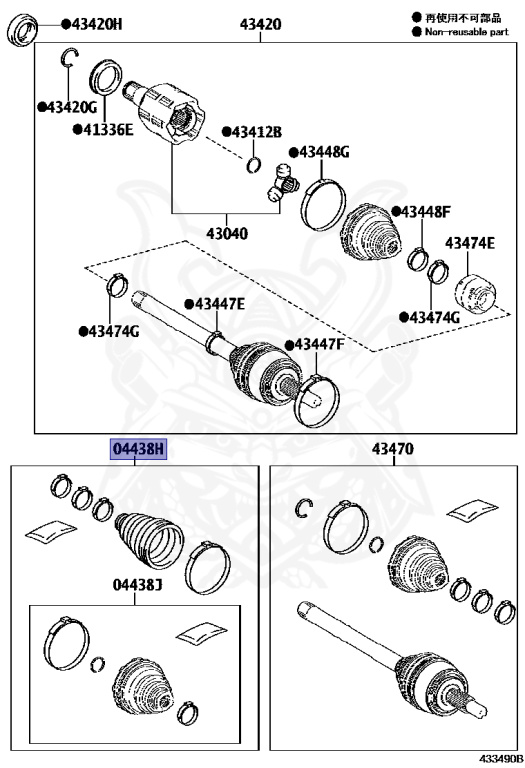 ●43420H

43420

● 再使用不可部品
● Non-reusable part

●43420G

●41336E

●43412B

●43448G

43040

●43448F

43474E

●43474G

●43447E

●43474G

●43447F

04438H

43470

04438J

433490B