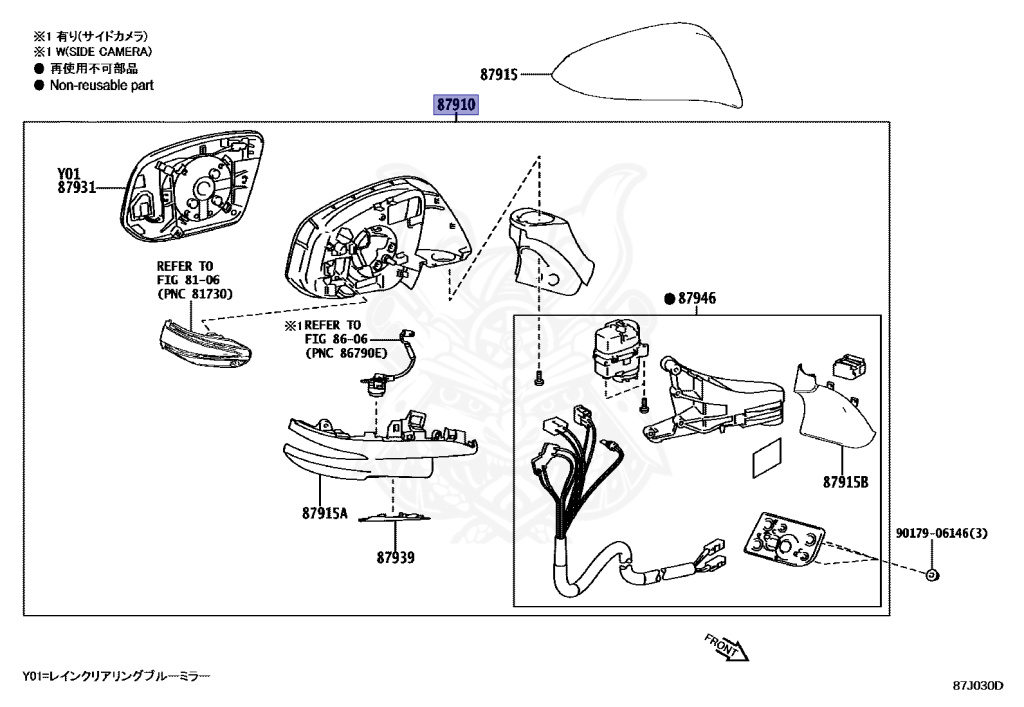 ※1 有り(サイドカメラ)
※1 W(SIDE CAMERA)
● 再使用不可部品
● Non-reusable part

87915

87910

Y01
87931

REFER TO
FIG 81-06
(PNC 81730)

※1 REFER TO
FIG 86-06
(PNC 86790E)

● 87946

87915A

87939

87915B

90179-06146(3)

FRONT

Y01=レインクリアリングブルーミラー

87J030D