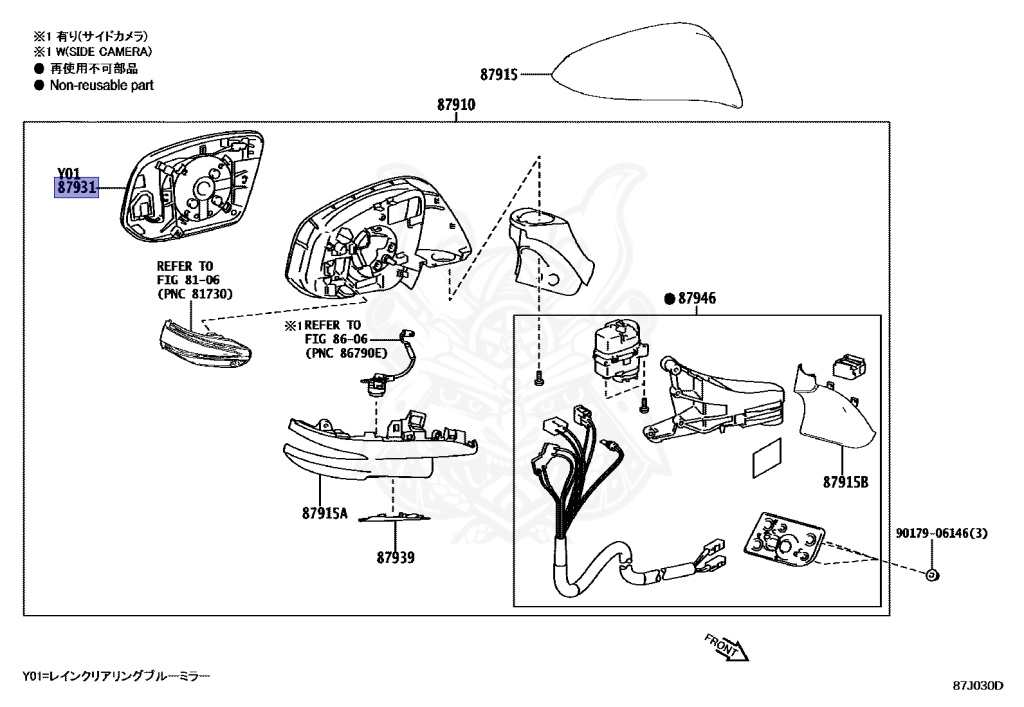 ※1 有り(サイドカメラ)
※1 W(SIDE CAMERA)
● 再使用不可部品
● Non-reusable part

87915

87910

Y01
87931

REFER TO
FIG 81-06
(PNC 81730)

※1 REFER TO
FIG 86-06
(PNC 86790E)

● 87946

87915A

87939

87915B

90179-06146(3)

FRONT

Y01=レインクリアリングブルーミラー

87J030D