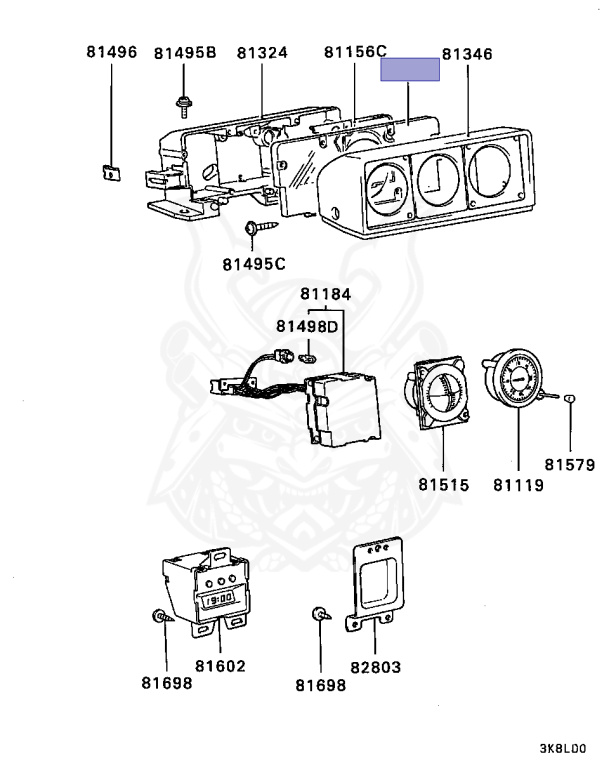 81496
81495B
81324
81156C
81346
81495C
81184
81498D
81515
81119
81579
19:00
81698
81602
81698
82803
3K8L00