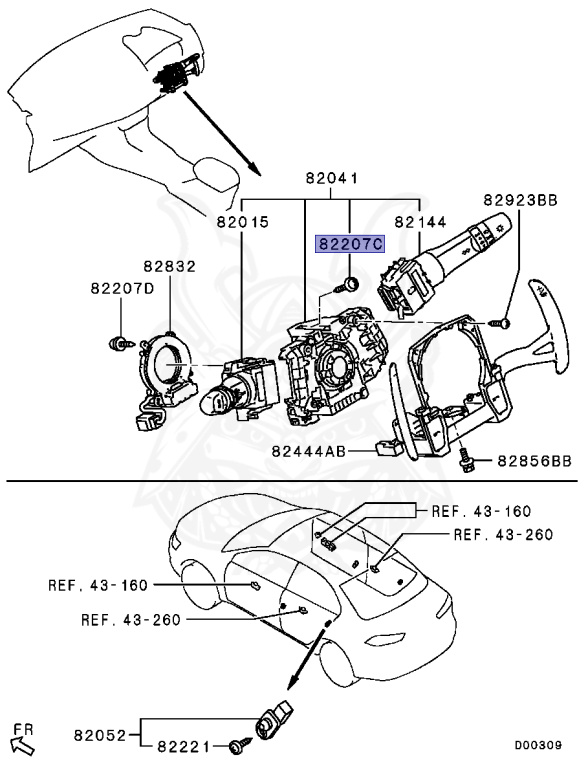 82041
82015
82207C
82144
82923BB
82832
82207D
82444AB
82856BB
REF. 43-160
REF. 43-260
REF. 43-160
REF. 43-260
FR
82052
82221
D00309