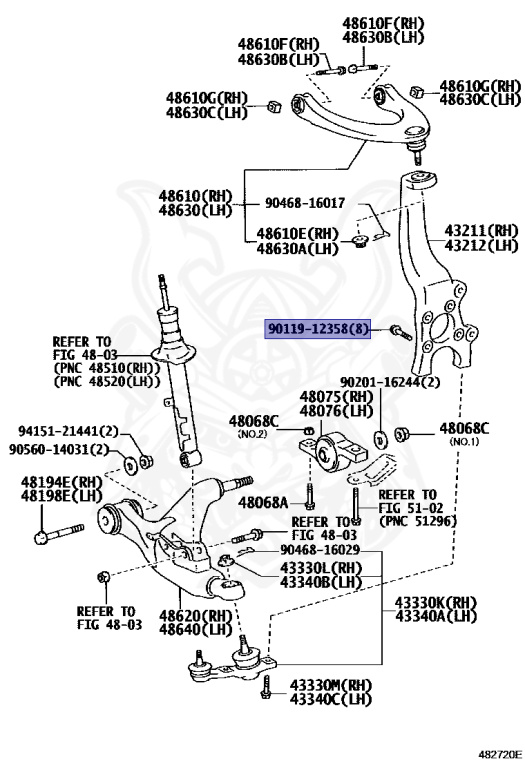 48610F(RH)
48630B(LH)

48610F(RH)
48630B(LH)

48610G(RH)
48630C(LH)

48610G(RH)
48630C(LH)

48610(RH)
48630(LH)

90468-16017

48610E(RH)
48630A(LH)

43211(RH)
43212(LH)

90119-12358(8)

REFER TO
FIG 48-03
(PNC 48510(RH))
(PNC 48520(LH))

90201-16244(2)

48075(RH)
48076(LH)

48068C
(NO.2)

48068C
(NO.1)

94151-21441(2)
90560-14031(2)

48194E(RH)
48198E(LH)

48068A

REFER TO
FIG 51-02
(PNC 51296)

REFER TO
FIG 48-03

90468-16029

43330L(RH)
43340B(LH)

REFER TO
FIG 48-03

48620(RH)
48640(LH)

43330K(RH)
43340A(LH)

43330M(RH)
43340C(LH)

482720E