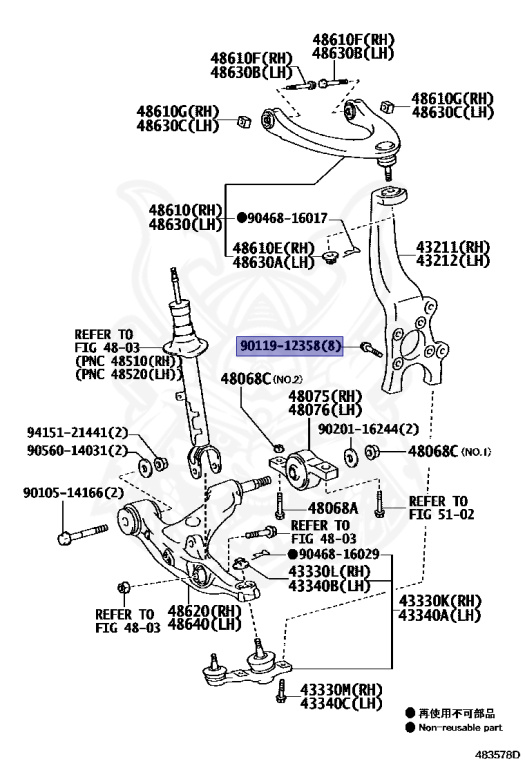 48610F(RH)
48630B(LH)

48610F(RH)
48630B(LH)

48610G(RH)
48630C(LH)

48610G(RH)
48630C(LH)

48610(RH)
48630(LH)

●90468-16017

48610E(RH)
48630A(LH)

43211(RH)
43212(LH)

REFER TO
FIG 48-03
(PNC 48510(RH))
(PNC 48520(LH))

90119-12358(8)

48068C(NO.2)

48075(RH)
48076(LH)

94151-21441(2)
90560-14031(2)

90201-16244(2)

48068C(NO.1)

90105-14166(2)

48068A

REFER TO
FIG 51-02

REFER TO
FIG 48-03

●90468-16029

43330L(RH)
43340B(LH)

REFER TO
FIG 48-03

48620(RH)
48640(LH)

43330K(RH)
43340A(LH)

43330M(RH)
43340C(LH)

● 再使用不可部品
● Non-reusable part

483578D