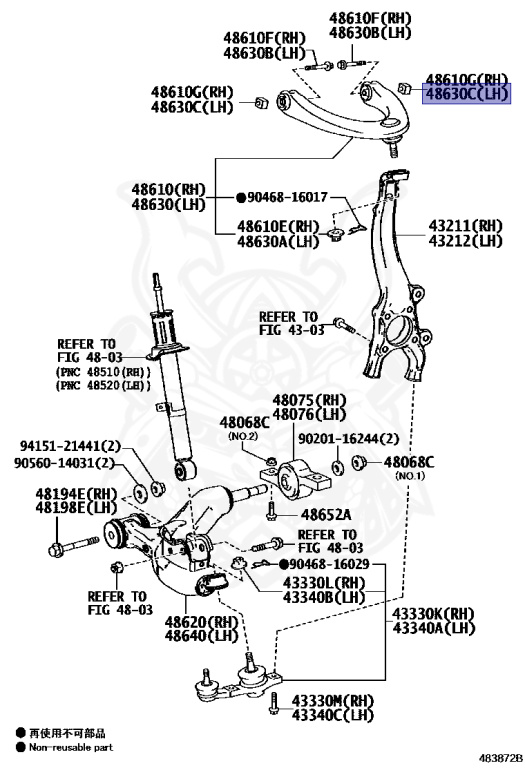 48610F(RH)
48630B(LH)

48610F(RH)
48630B(LH)

48610G(RH)
48630C(LH)

48610G(RH)
48630C(LH)

48610(RH)
48630(LH)

●90468-16017

48610E(RH)
48630A(LH)

43211(RH)
43212(LH)

REFER TO
FIG 43-03

REFER TO
FIG 48-03
(PNC 48510(RH))
(PNC 48520(LH))

48075(RH)
48076(LH)

48068C
(NO.2)

90201-16244(2)

48068C
(NO.1)

94151-21441(2)
90560-14031(2)

48194E(RH)
48198E(LH)

48652A

REFER TO
FIG 48-03

●90468-16029

43330L(RH)
43340B(LH)

REFER TO
FIG 48-03

48620(RH)
48640(LH)

43330K(RH)
43340A(LH)

43330M(RH)
43340C(LH)

● 再使用不可部品
● Non-reusable part

483872B