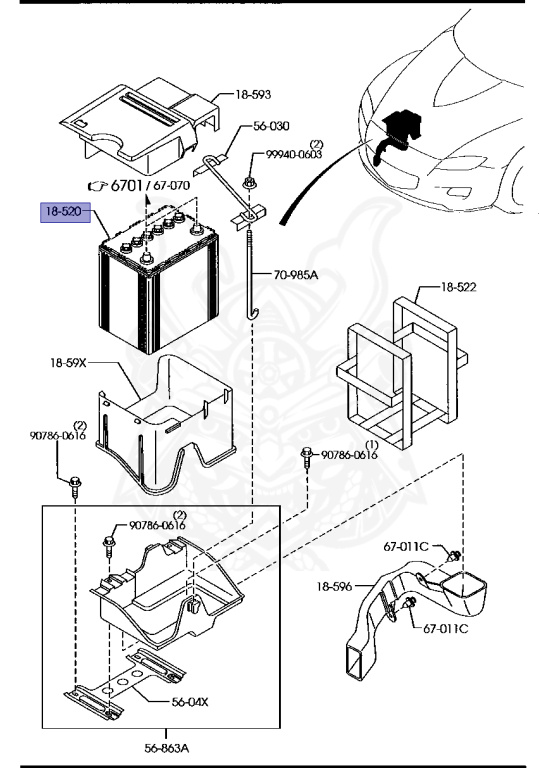 18-593
56-030
(2)
99940-0603
6701 / 67-070
18-520
70-985A
18-522
18-59X
(2)
90786-0616
(1)
90786-0616
(2)
90786-0616
67-011C
18-596
67-011C
56-04X
56-863A