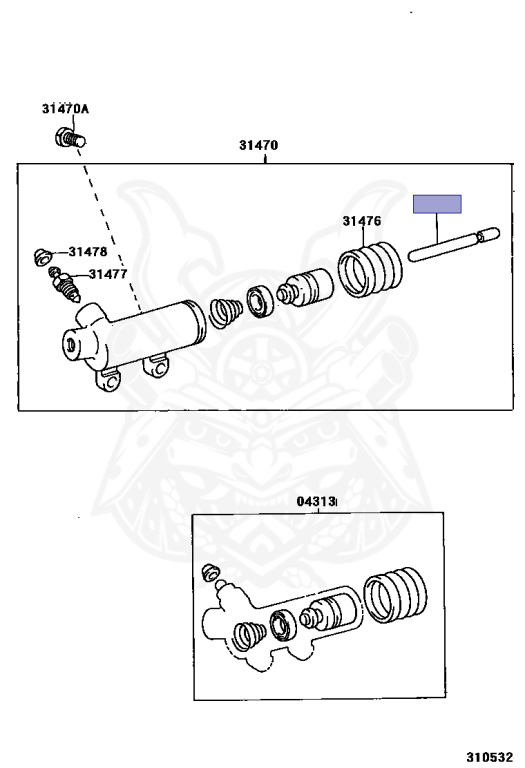 31470A

31470

31476

31478

31477

04313

310532