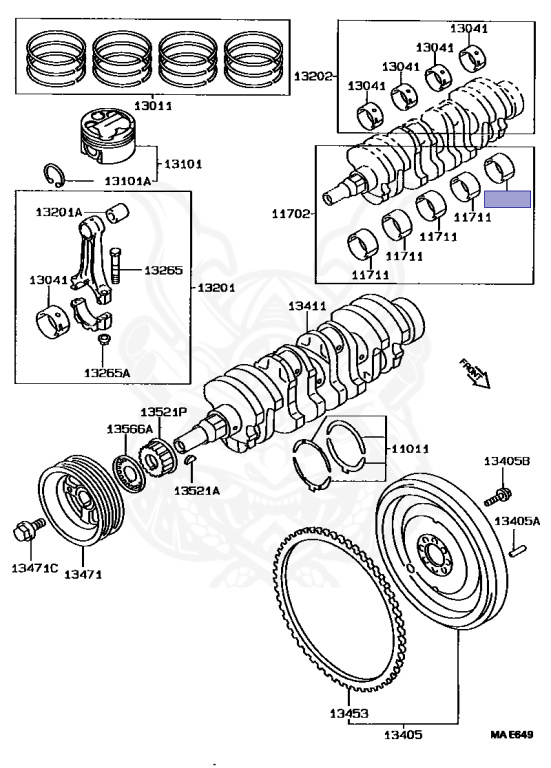 13011
13101
13101A
13201A
13265
13041
13201
13265A
13202
13041
13041
13041
13041
11702
11711
11711
11711
11711
13411
FRONT
13521P
13566A
13521A
11011
13405B
13405A
13471C
13471
13453
13405
MA E649