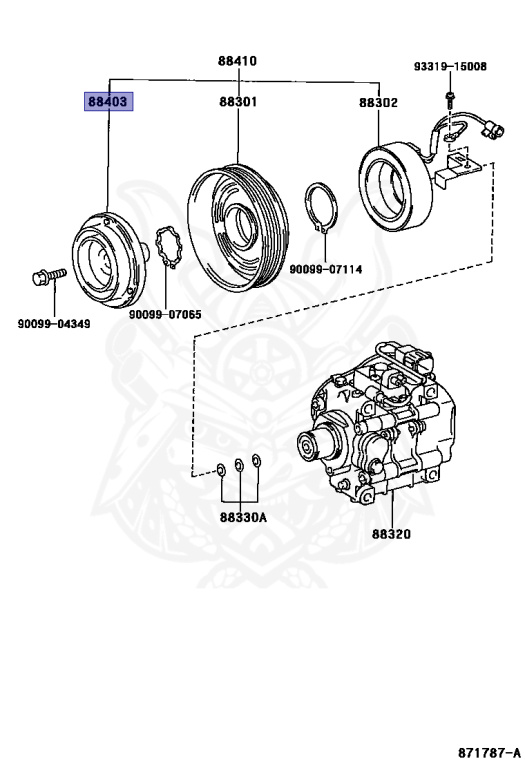 88410

93319-15008

88403

88301

88302

90099-07114

90099-04349

90099-07065

88330A

88320

871787-A