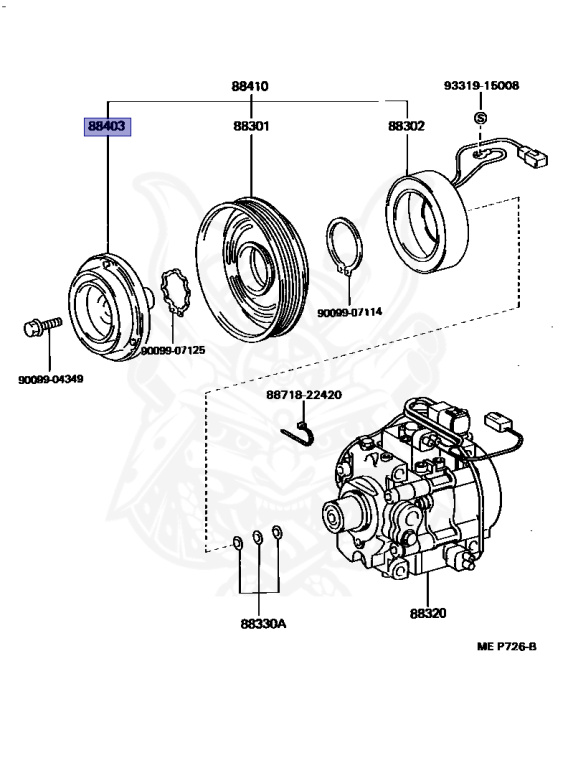 88410
93319-15008
88403
88301
88302
S
90099-07114
90099-07125
90099-04349
88718-22420
88330A
88320
ME P726-B