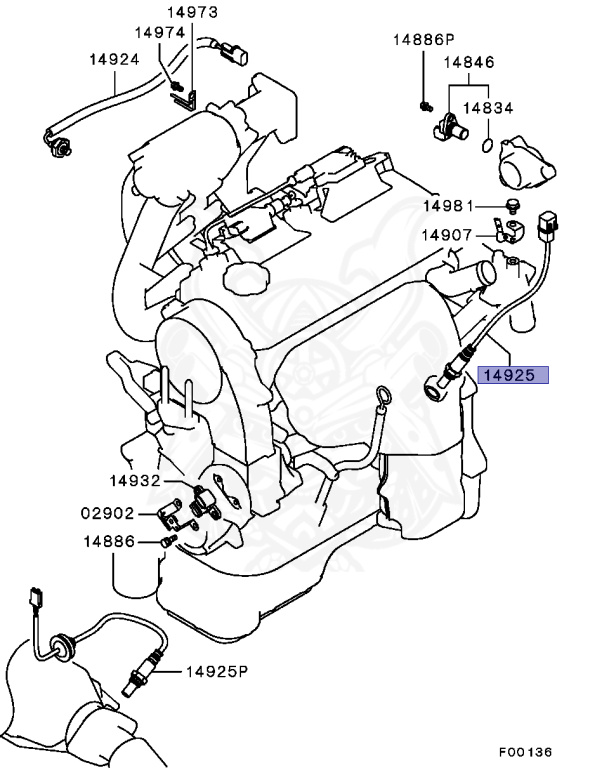 14973
14974
14924
14886P
14846
14834
14981
14907
14925
14932
02902
14886
14925P
F00136