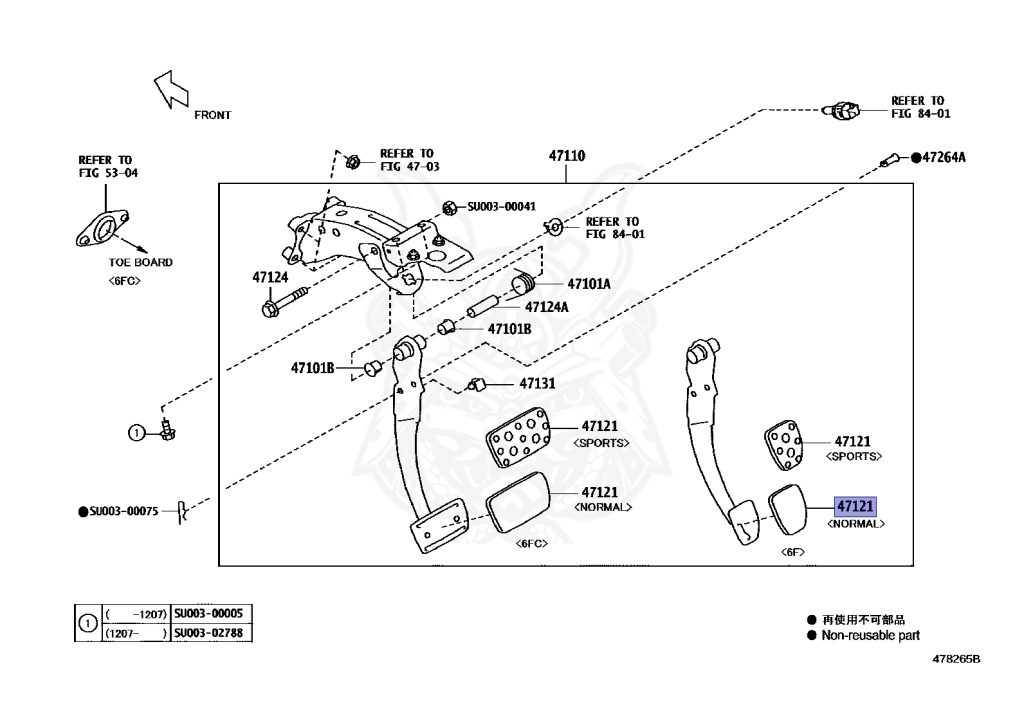 FRONT

REFER TO
FIG 84-01

REFER TO
FIG 53-04

REFER TO
FIG 47-03

47110

●47264A

SU003-00041

REFER TO
FIG 84-01

TOE BOARD
<6FC>

47124

47101A

47124A

47101B

47101B

47131

①

47121
<SPORTS>

47121
<SPORTS>

●SU003-00075

47121
<NORMAL>

47121
<NORMAL>

<6FC>

<6F>

| ① | ( -1207) | SU003-00005 |
|---|---|---|
| | (1207- ) | SU003-02788 |

● 再使用不可部品
● Non-reusable part

478265B