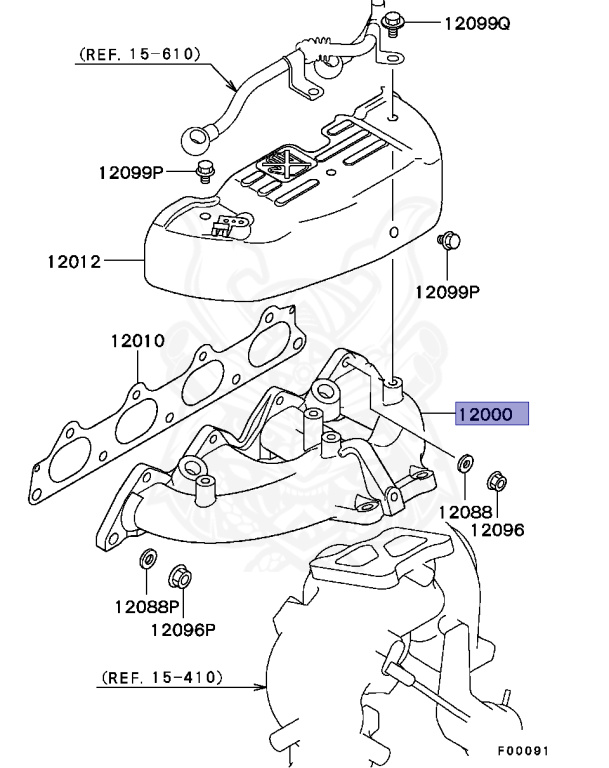 12099Q
(REF. 15-610)
12099P
12012
12099P
12010
12000
12088
12096
12088P
12096P
(REF. 15-410)
F00091