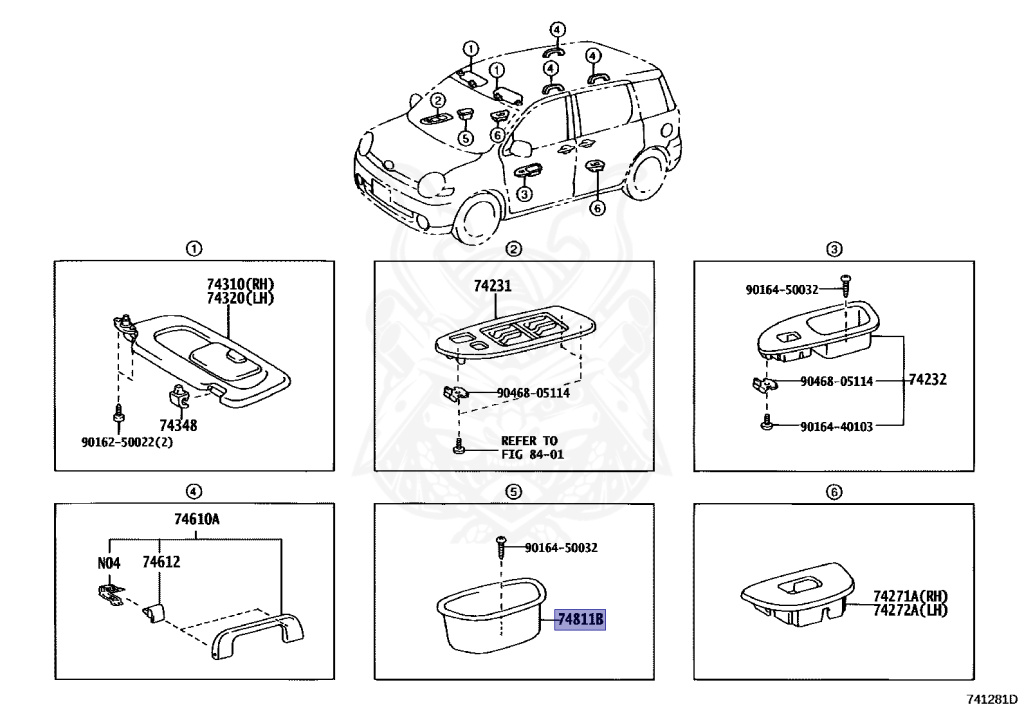 ①
①
④
④
④
②
⑤
⑥
③
⑥

①
74310(RH)
74320(LH)
74348
90162-50022(2)

②
74231
90468-05114
REFER TO
FIG 84-01

③
90164-50032
90468-05114
74232
90164-40103

④
74610A
N04
74612

⑤
90164-50032
74811B

⑥
74271A(RH)
74272A(LH)

741281D