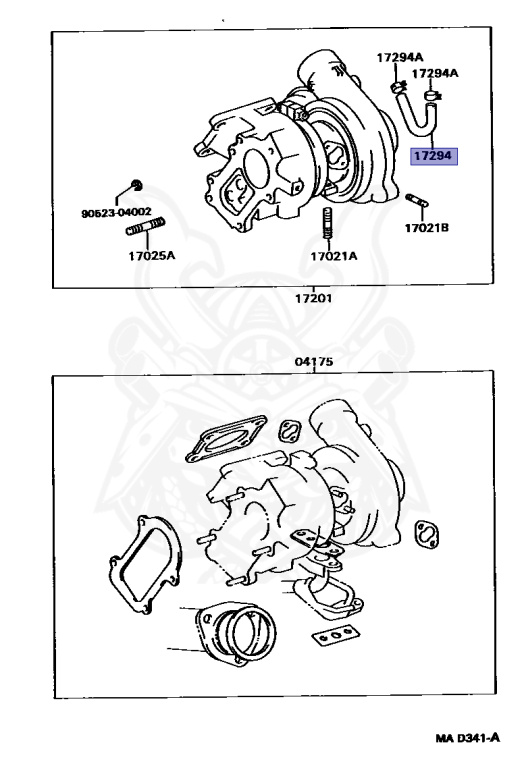 17294A
17294A
17294
90623-04002
17025A
17021A
17021B
17201
04175
MA D341-A