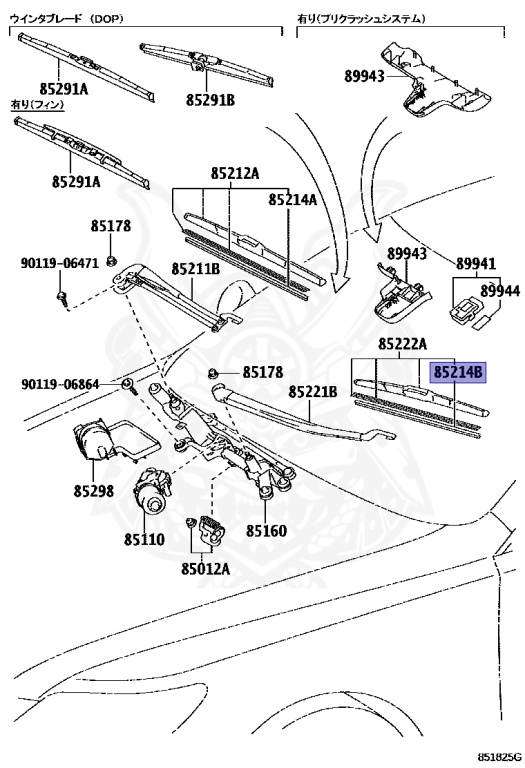 ウインタブレード (DOP)

有り(プリクラッシュシステム)

85291A

85291B

89943

有り(フィン)

85291A

85212A

85214A

85178

90119-06471

85211B

89943

89941

89944

85222A

85214B

90119-06864

85178

85221B

85298

85110

85160

85012A

851825G