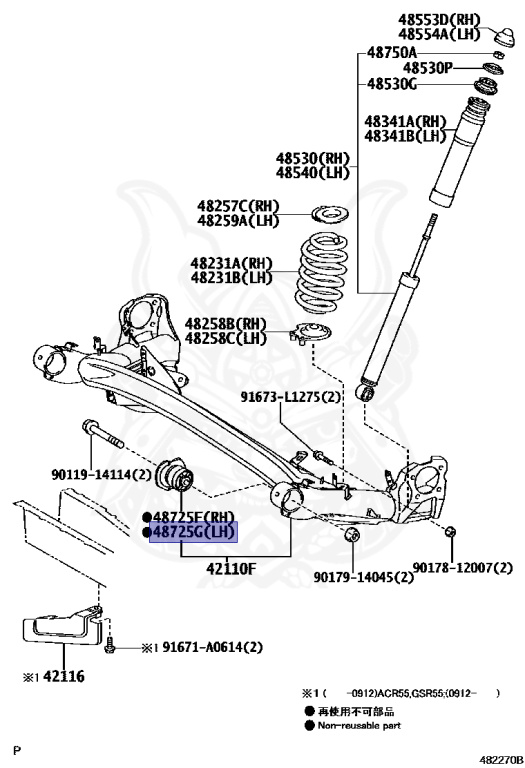 48553D(RH)
48554A(LH)
48750A
48530P
48530G
48341A(RH)
48341B(LH)
48530(RH)
48540(LH)
48257C(RH)
48259A(LH)
48231A(RH)
48231B(LH)
48258B(RH)
48258C(LH)
91673-L1275(2)
90119-14114(2)
●48725F(RH)
●48725G(LH)
42110F
90179-14045(2)
90178-12007(2)
※1 91671-A0614(2)
※1 42116
※1 (　-0912)ACR55,GSR55;(0912-　)
● 再使用不可部品
● Non-reusable part
P
482270B