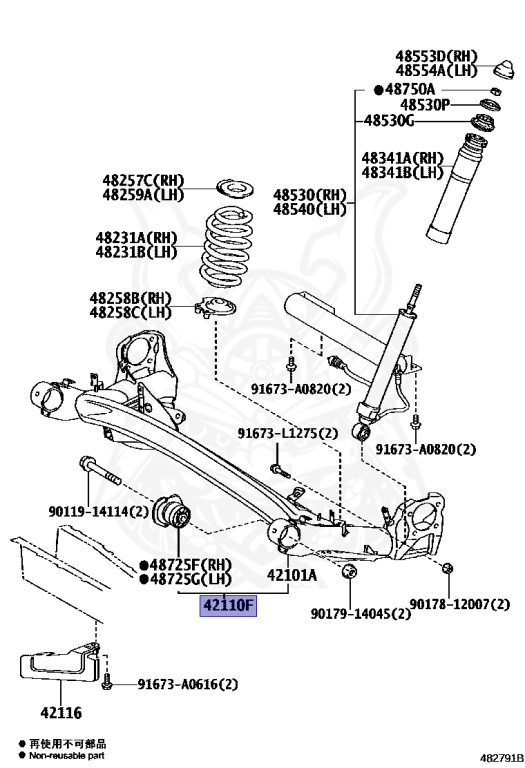 48553D(RH)
48554A(LH)
●48750A
48530P
48530G
48341A(RH)
48341B(LH)
48257C(RH)
48259A(LH)
48530(RH)
48540(LH)
48231A(RH)
48231B(LH)
48258B(RH)
48258C(LH)
91673-A0820(2)
91673-L1275(2)
91673-A0820(2)
90119-14114(2)
●48725F(RH)
●48725G(LH)
42101A
42110F
90179-14045(2)
90178-12007(2)
91673-A0616(2)
42116
● 再使用不可部品
● Non-reusable part
482791B