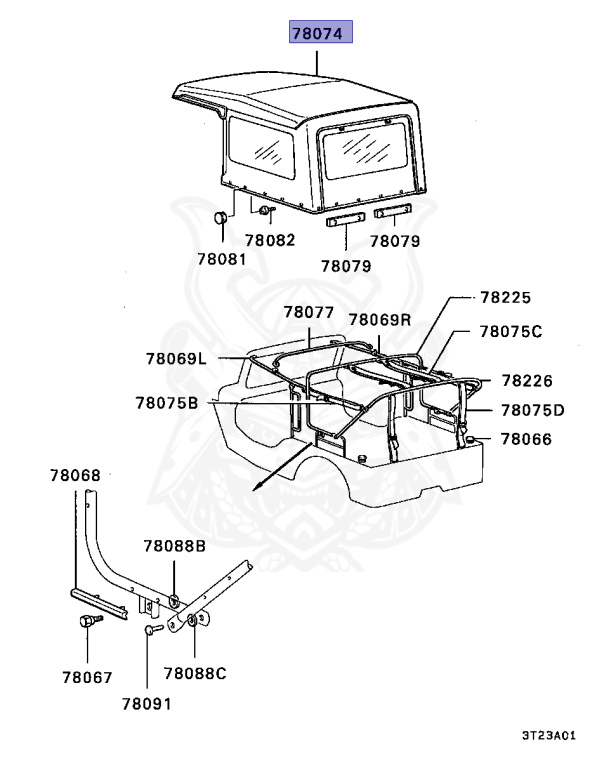 78074

78081
78082
78079
78079

78077
78069R
78225
78075C
78069L
78226
78075B
78075D
78066

78068
78088B
78067
78088C
78091

3T23A01