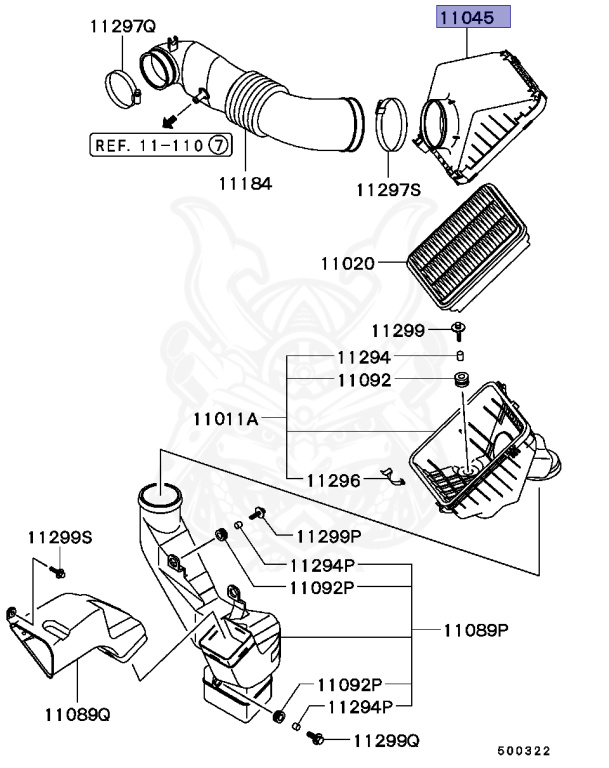 11297Q

11045

REF. 11-110 ⑦

11184

11297S

11020

11299

11294

11092

11011A

11296

11299S

11299P

11294P

11092P

11089P

11092P

11294P

11089Q

11299Q

500322