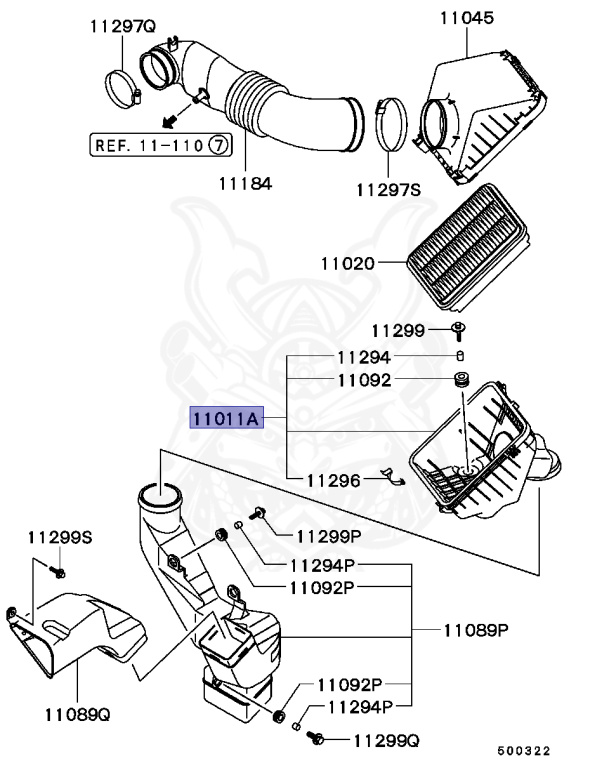 11297Q
11045
REF. 11-110 ⑦
11184
11297S
11020
11299
11294
11092
11011A
11296
11299S
11299P
11294P
11092P
11089P
11092P
11294P
11089Q
11299Q
500322