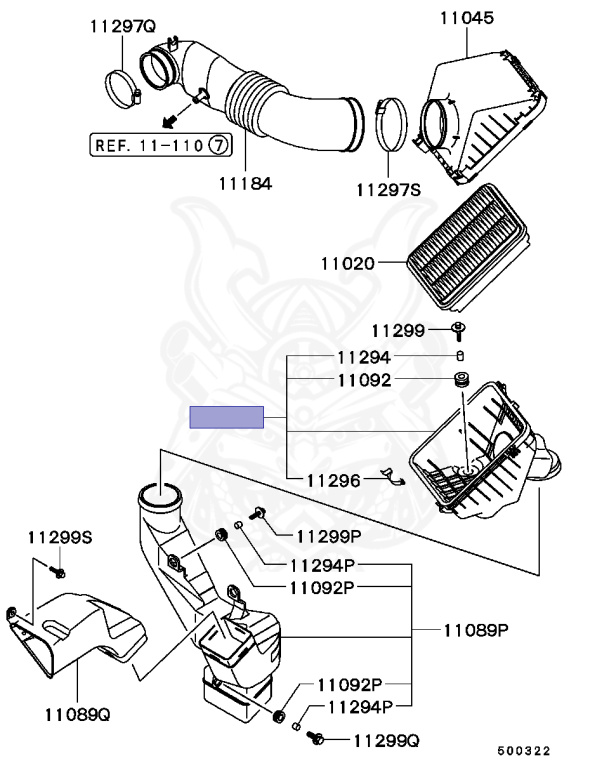 11297Q
11045
REF. 11-110 ⑦
11184
11297S
11020
11299
11294
11092
11296
11299S
11299P
11294P
11092P
11089P
11092P
11294P
11089Q
11299Q
500322