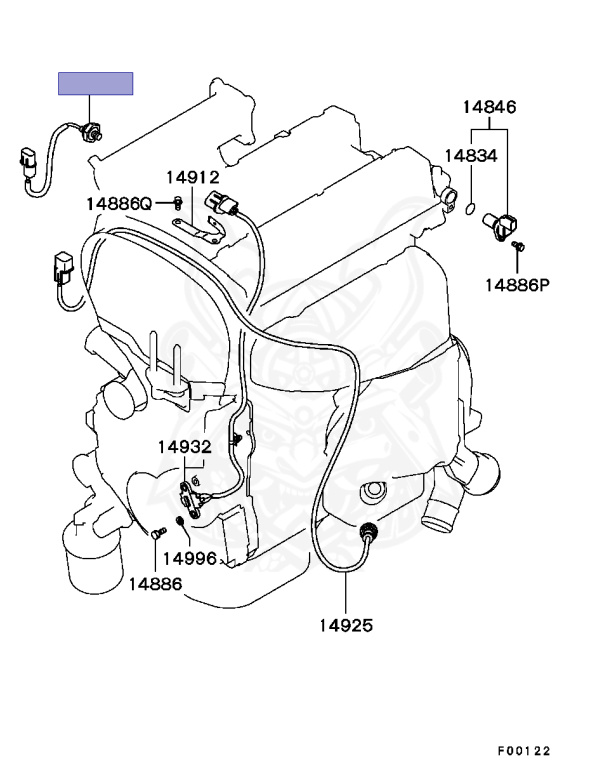 14846
14834
14912
14886Q
14886P
14932
14996
14886
14925
F00122