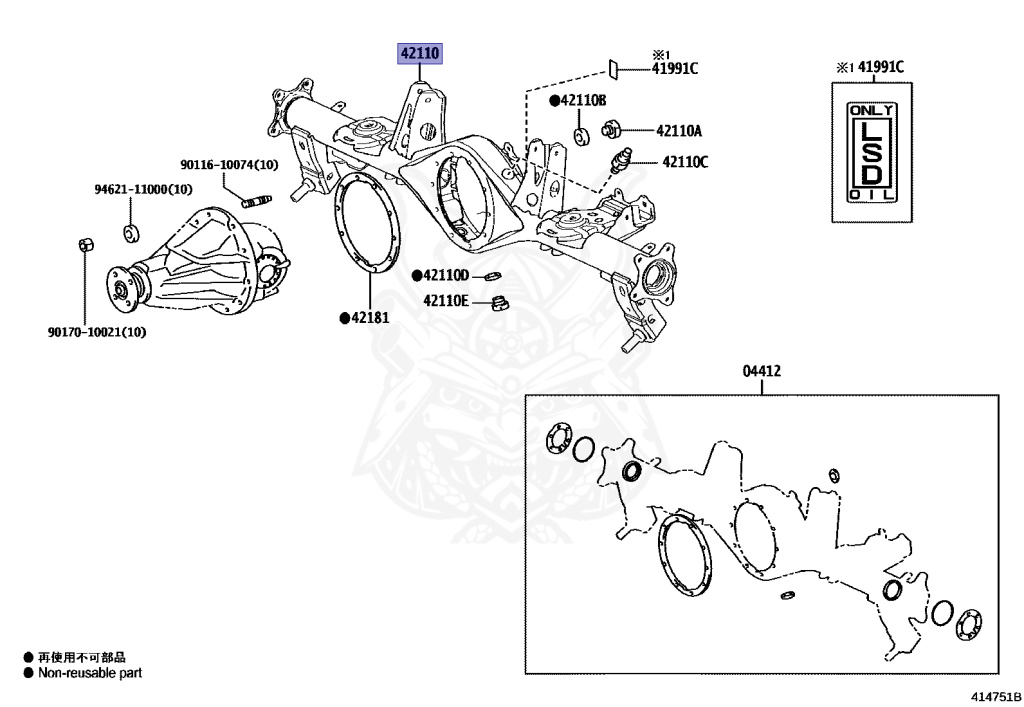 42110

※1
41991C

※1 41991C

ONLY
LSD
OIL

●42110B

42110A

42110C

90116-10074(10)

94621-11000(10)

●42110D

42110E

●42181

90170-10021(10)

04412

● 再使用不可部品
● Non-reusable part

414751B