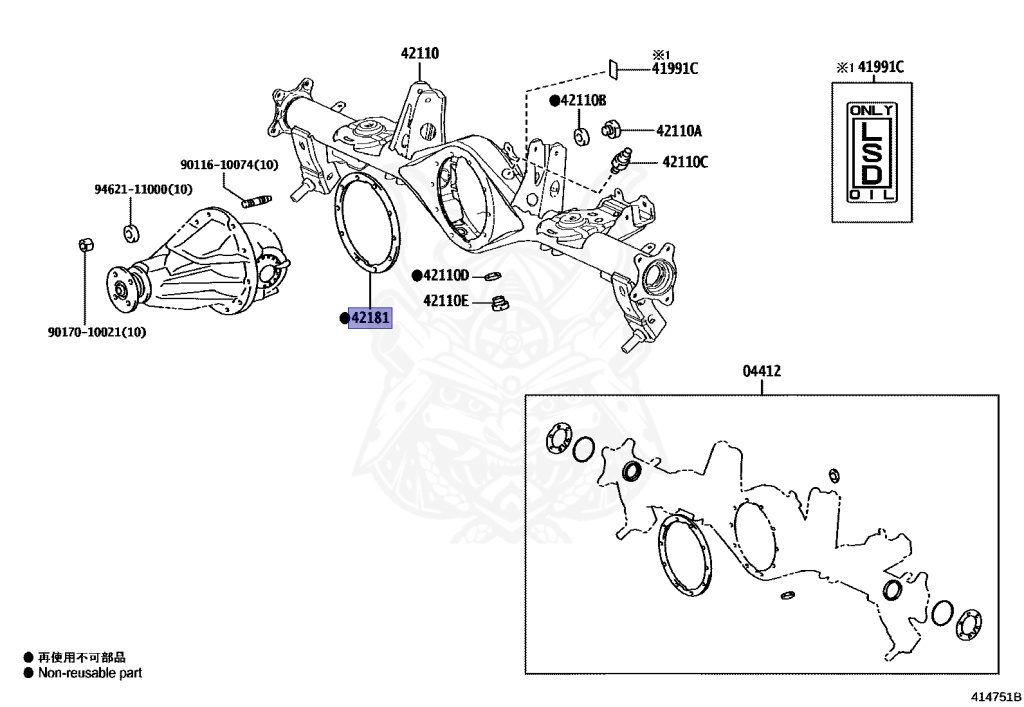 42110

※1
41991C

※1 41991C

ONLY
LSD
OIL

●42110B

42110A

42110C

90116-10074(10)

94621-11000(10)

●42110D

42110E

●42181

90170-10021(10)

04412

● 再使用不可部品
● Non-reusable part

414751B