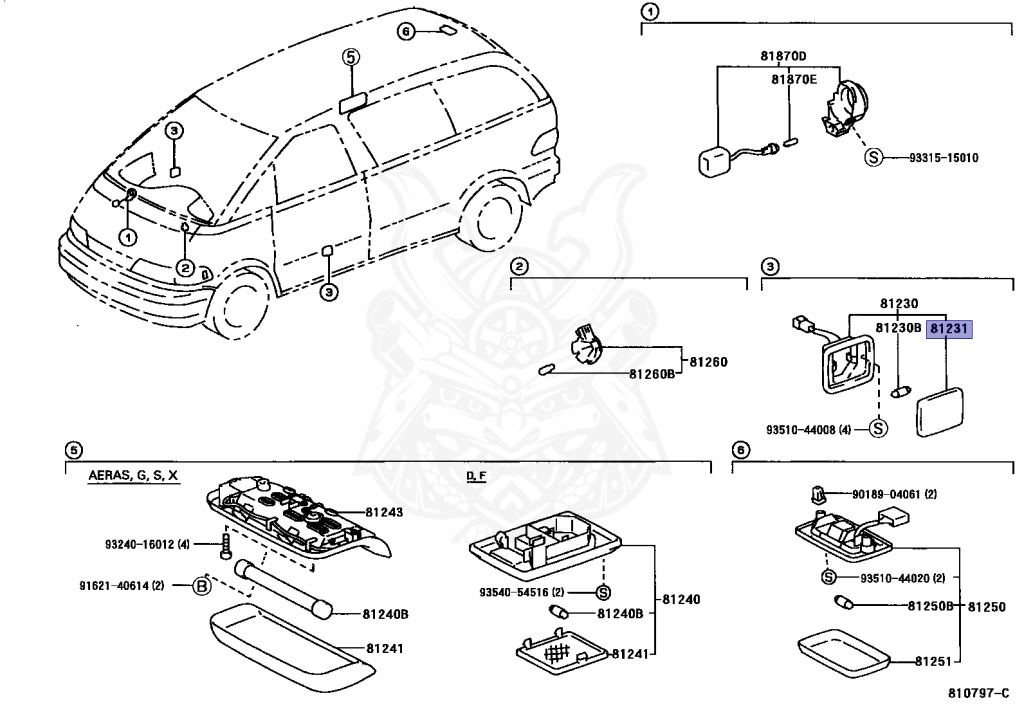 6
5
3
1
2
3

1
81870D
81870E
S 93315-15010

2
81260
81260B

3
81230
81230B
81231
93510-44008 (4) S

5
AERAS, G, S, X
81243
93240-16012 (4)
91621-40614 (2) B
81240B
81241

D, F
93540-54516 (2) S
81240B
81240
81241

6
90189-04061 (2)
S 93510-44020 (2)
81250B
81250
81251

810797-C