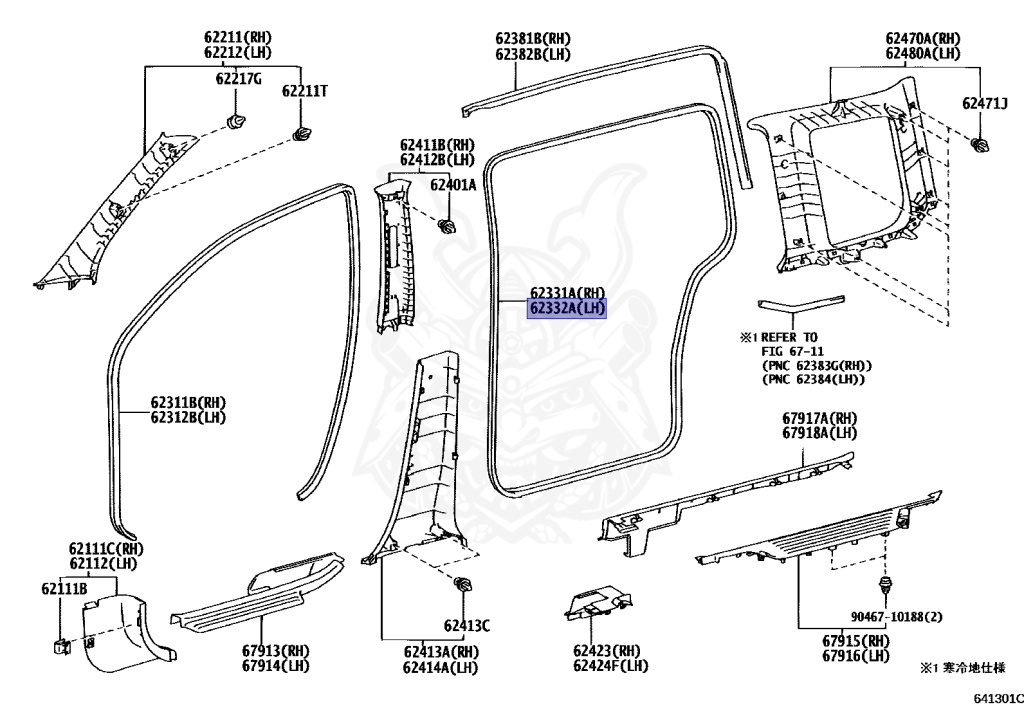 62211(RH)
62212(LH)
62217G
62211T

62381B(RH)
62382B(LH)

62470A(RH)
62480A(LH)
62471J

62411B(RH)
62412B(LH)
62401A

62331A(RH)
62332A(LH)

※1 REFER TO
FIG 67-11
(PNC 62383G(RH))
(PNC 62384(LH))

62311B(RH)
62312B(LH)

67917A(RH)
67918A(LH)

62111C(RH)
62112(LH)
62111B

67913(RH)
67914(LH)

62413C
62413A(RH)
62414A(LH)

62423(RH)
62424F(LH)

90467-10188(2)
67915(RH)
67916(LH)

※1 寒冷地仕様

641301C