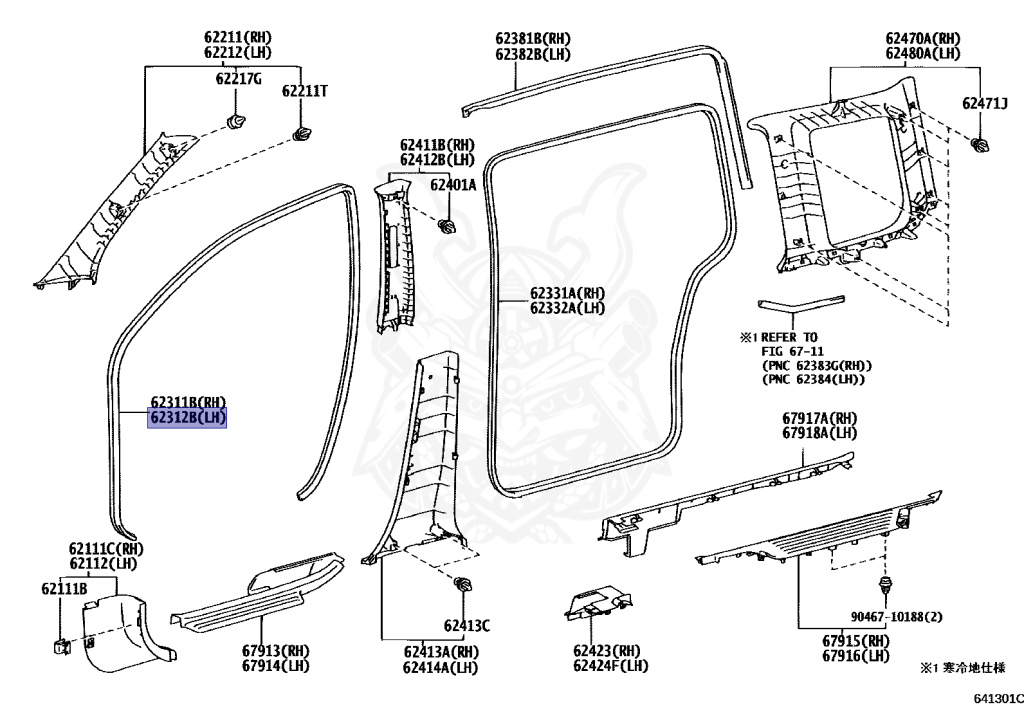 62211(RH)
62212(LH)
62217G
62211T

62381B(RH)
62382B(LH)

62470A(RH)
62480A(LH)
62471J

62411B(RH)
62412B(LH)
62401A

62331A(RH)
62332A(LH)

※1 REFER TO
FIG 67-11
(PNC 62383G(RH))
(PNC 62384(LH))

62311B(RH)
62312B(LH)

67917A(RH)
67918A(LH)

62111C(RH)
62112(LH)
62111B

67913(RH)
67914(LH)

62413C
62413A(RH)
62414A(LH)

62423(RH)
62424F(LH)

90467-10188(2)
67915(RH)
67916(LH)

※1 寒冷地仕様

641301C