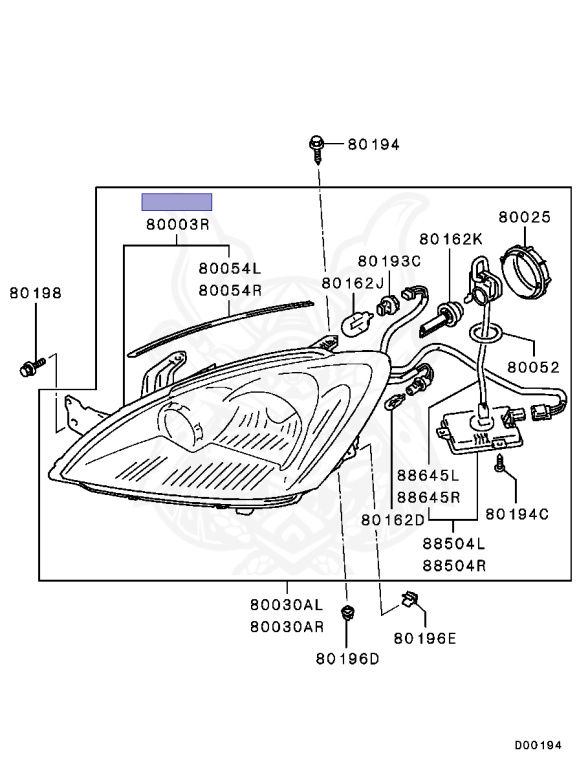 80194

80003R

80054L
80054R

80198

80193C
80162J

80162K

80025

80052

88645L
88645R

80162D

80194C

88504L
88504R

80030AL
80030AR

80196E

80196D

D00194