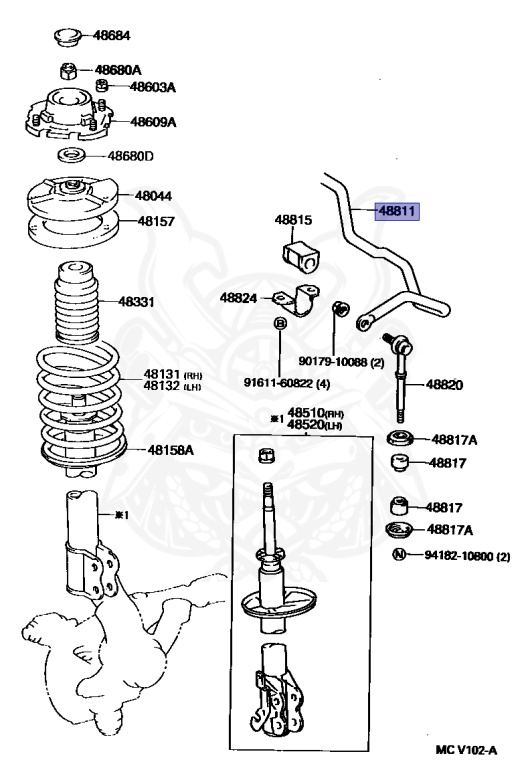 48684
48680A
48603A
48609A
48680D
48044
48157
48331
48131 (RH)
48132 (LH)
48158A
※1
48811
48815
48824
90179-10088 (2)
91611-60822 (4)
48820
※1 48510(RH)
48520(LH)
48817A
48817
48817
48817A
N 94182-10800 (2)
MC V102-A