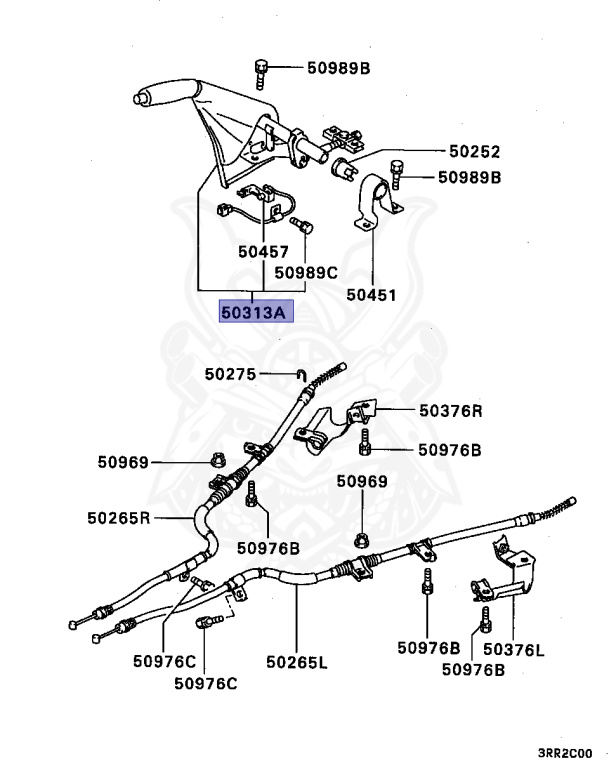 50989B
50252
50989B
50457
50989C
50451
50313A
50275
50376R
50976B
50969
50969
50265R
50976B
50976C
50976C
50265L
50976B
50976B
50376L
3RR2C00