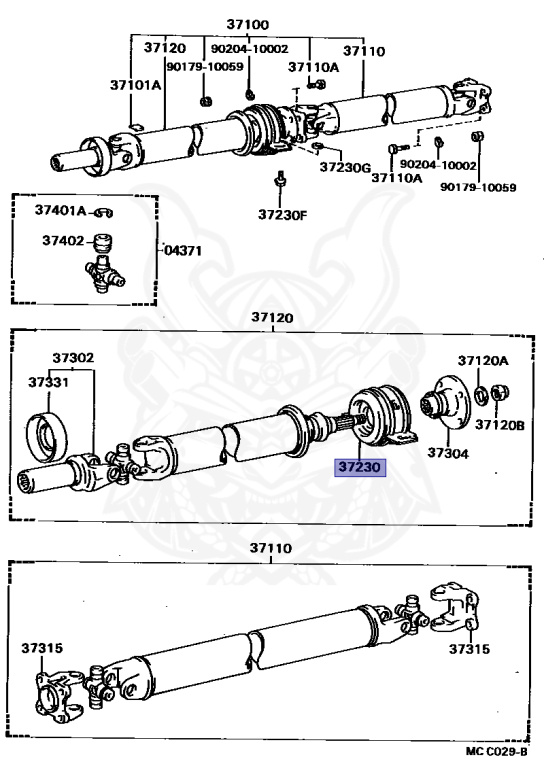 37100
37120
90204-10002
37110
90179-10059
37110A
37101A
37230G
90204-10002
37110A
90179-10059
37230F
37401A
37402
04371
37120
37302
37331
37120A
37120B
37304
37230
37110
37315
37315
MC C029-B