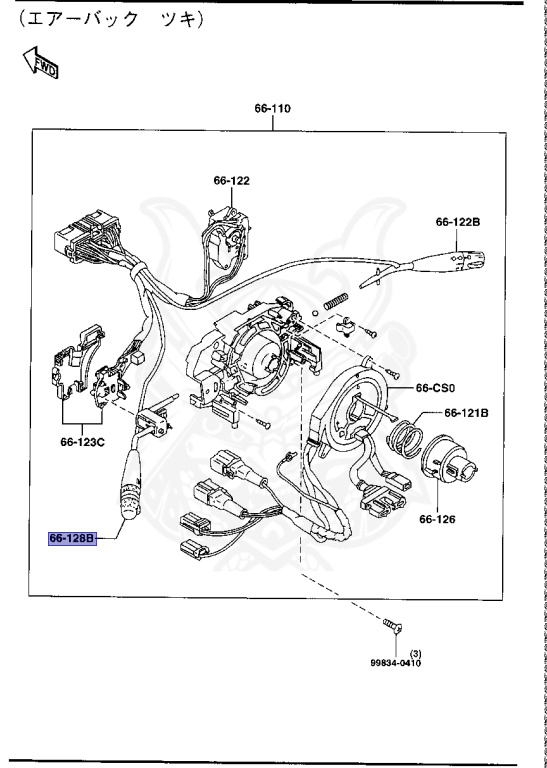 (エアーバック　ツキ)

FWD

66-110

66-122

66-122B

66-CS0

66-121B

66-123C

66-126

66-128B

(3)
99834-0410