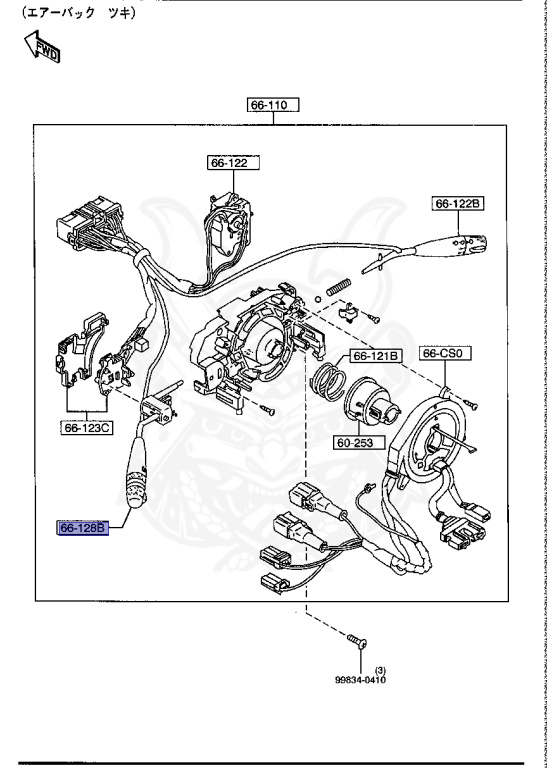 (エアーバック　ツキ)

FWD

66-110

66-122

66-122B

66-121B

66-CS0

66-123C

60-253

66-128B

(3)
99834-0410