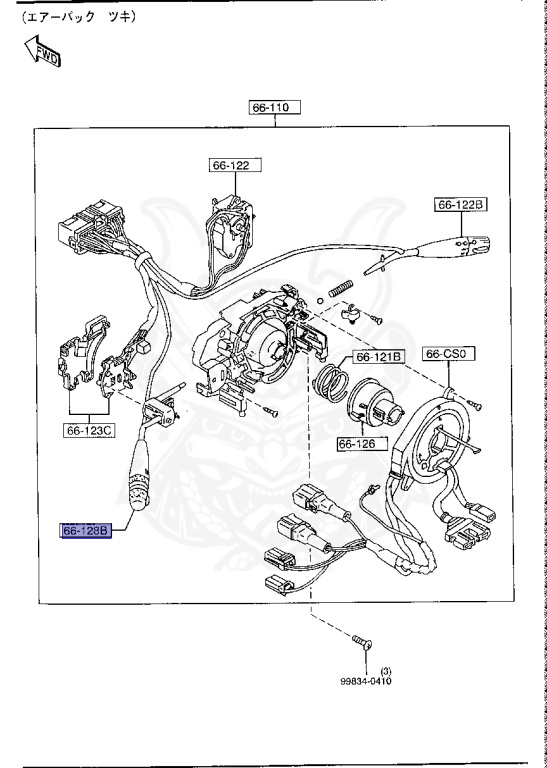 (エアーバック　ツキ)

FWD

66-110

66-122

66-122B

66-121B

66-CS0

66-123C

66-126

66-128B

(3)
99834-0410