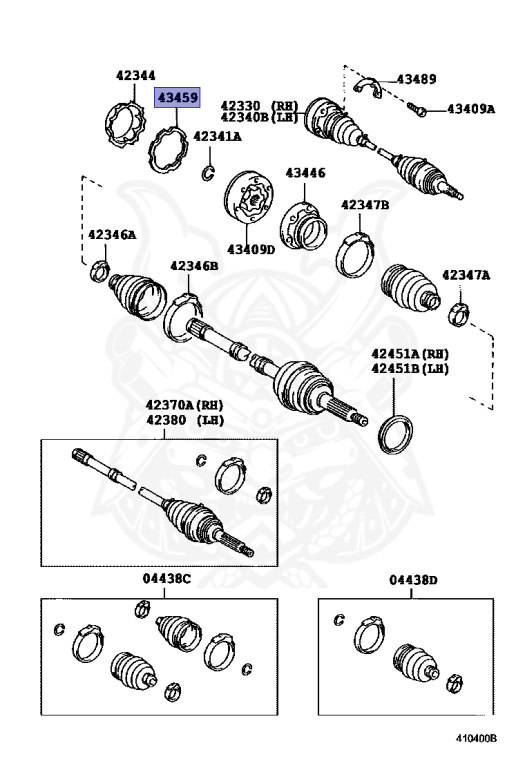 42344
43459
42341A
42330 (RH)
42340B (LH)
43489
43409A
43446
43409D
42347B
42346A
42346B
42347A
42451A (RH)
42451B (LH)
42370A (RH)
42380 (LH)
04438C
04438D
410400B