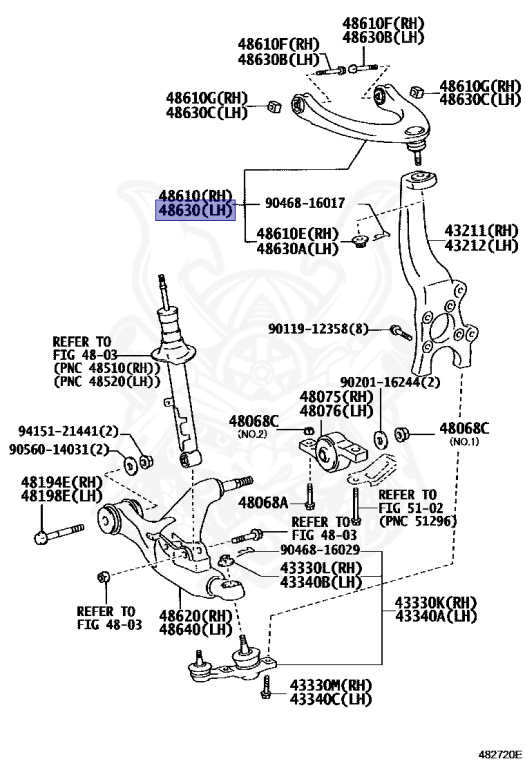 48610F(RH)
48630B(LH)

48610F(RH)
48630B(LH)

48610G(RH)
48630C(LH)

48610G(RH)
48630C(LH)

48610(RH)
48630(LH)

90468-16017

48610E(RH)
48630A(LH)

43211(RH)
43212(LH)

90119-12358(8)

REFER TO
FIG 48-03
(PNC 48510(RH))
(PNC 48520(LH))

90201-16244(2)

48075(RH)
48076(LH)

48068C
(NO.2)

48068C
(NO.1)

94151-21441(2)
90560-14031(2)

48194E(RH)
48198E(LH)

48068A

REFER TO
FIG 51-02
(PNC 51296)

REFER TO
FIG 48-03

90468-16029

43330L(RH)
43340B(LH)

REFER TO
FIG 48-03

48620(RH)
48640(LH)

43330K(RH)
43340A(LH)

43330M(RH)
43340C(LH)

482720E