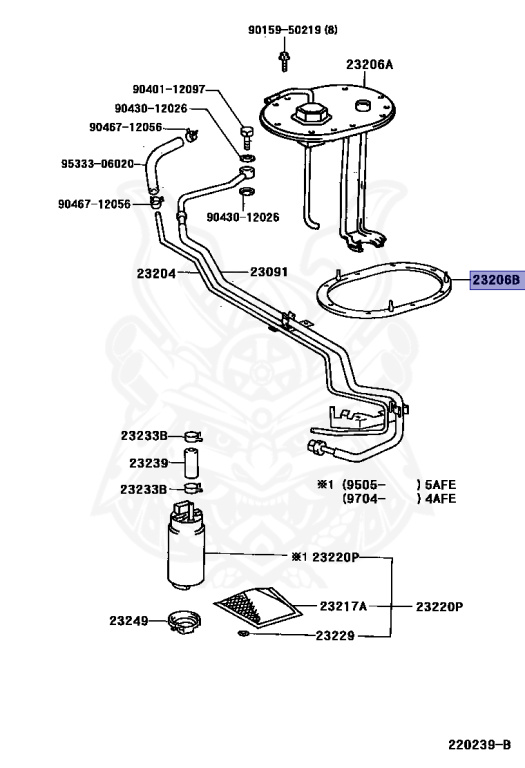 90159-50219 (8)
23206A
90401-12097
90430-12026
90467-12056
95333-06020
90467-12056
90430-12026
23204
23091
23206B
23233B
23239
23233B
※1 (9505- ) 5AFE
(9704- ) 4AFE
※1 23220P
23217A
23220P
23249
23229
220239-B