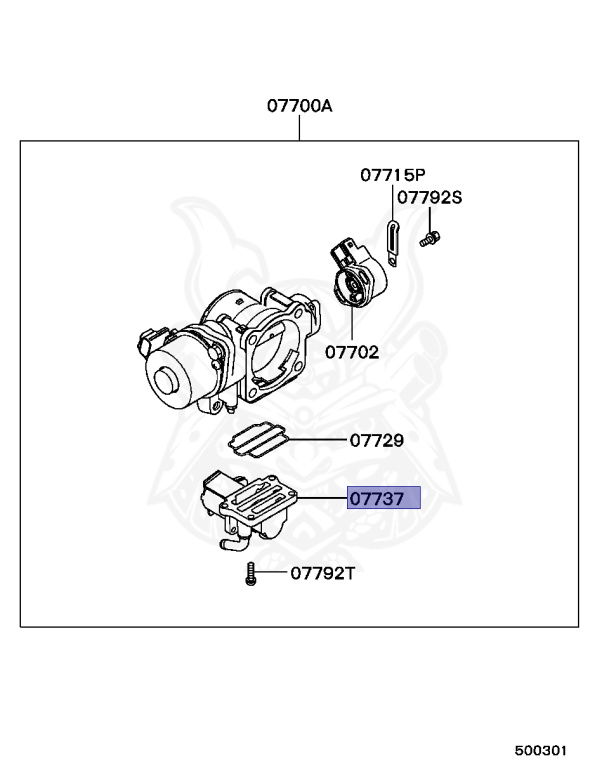 07700A

07715P

07792S

07702

07729

07737

07792T

500301