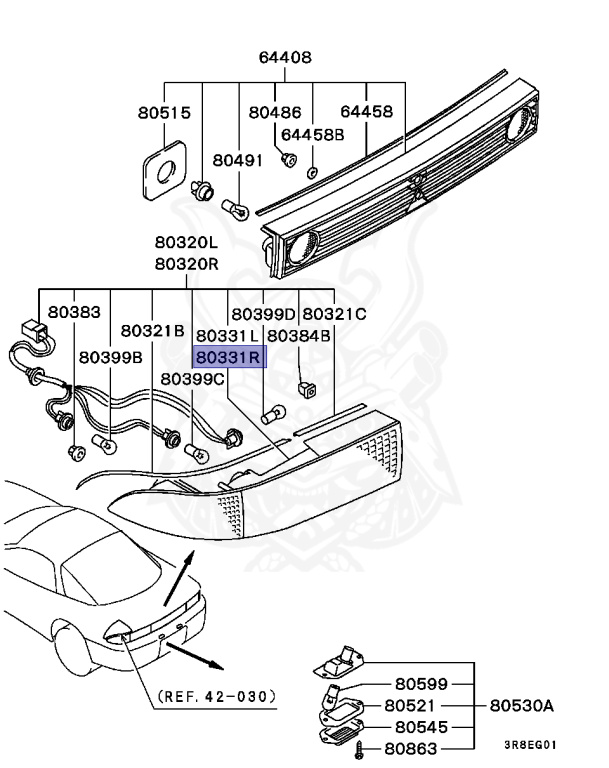 64408

80515

80486

64458

64458B

80491

80320L
80320R

80383

80399D

80321C

80321B

80331L

80384B

80399B

80331R

80399C

(REF. 42-030)

80599

80521

80530A

80545

80863

3R8EG01