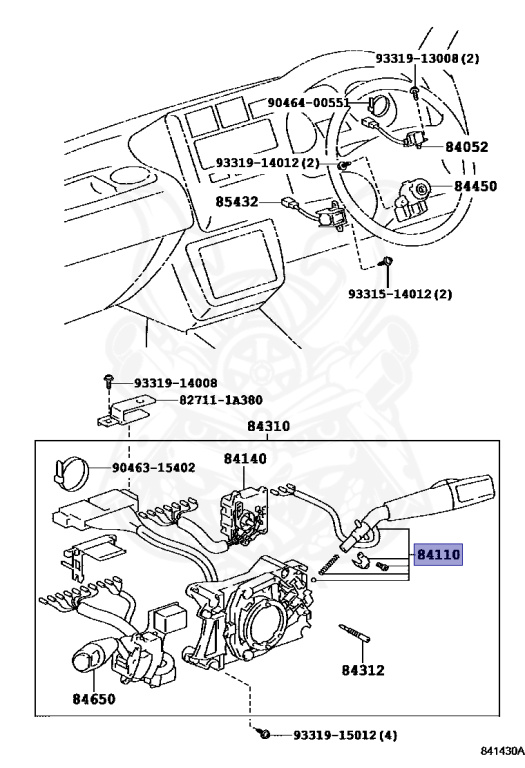 93319-13008 (2)
90464-00551
84052
93319-14012 (2)
84450
85432
93315-14012 (2)
93319-14008
82711-1A380
84310
90463-15402
84140
84110
84312
84650
93319-15012 (4)
841430A